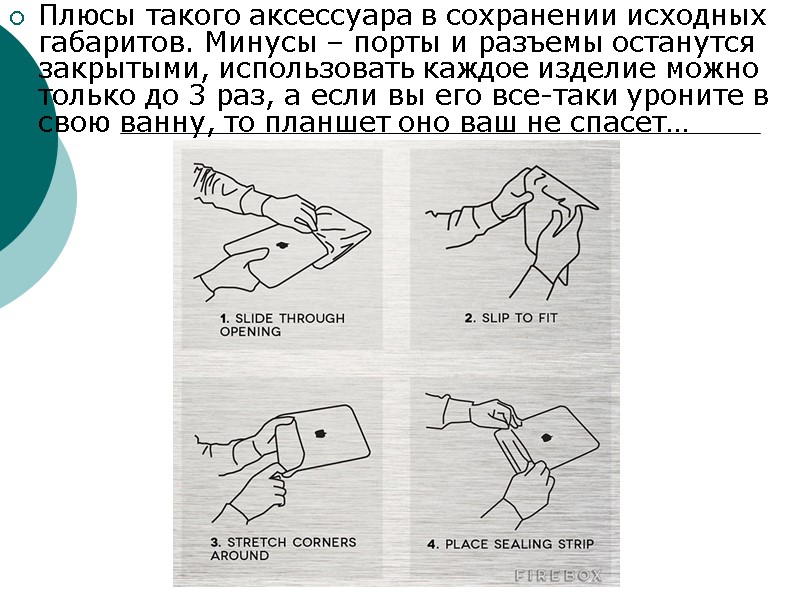 Плюсы такого аксессуара в сохранении исходных габаритов. Минусы – порты и разъемы останутся закрытыми, использовать каждое изделие можно только до 3 раз, а если вы его все-таки уроните в свою ванну, то планшет оно ваш не спасет…

1. SLIDE THROUGH OPENING

2. SLIP TO FIT

3. STRETCH CORNERS AROUND

4. PLACE SEALING STRIP

FIREBOX